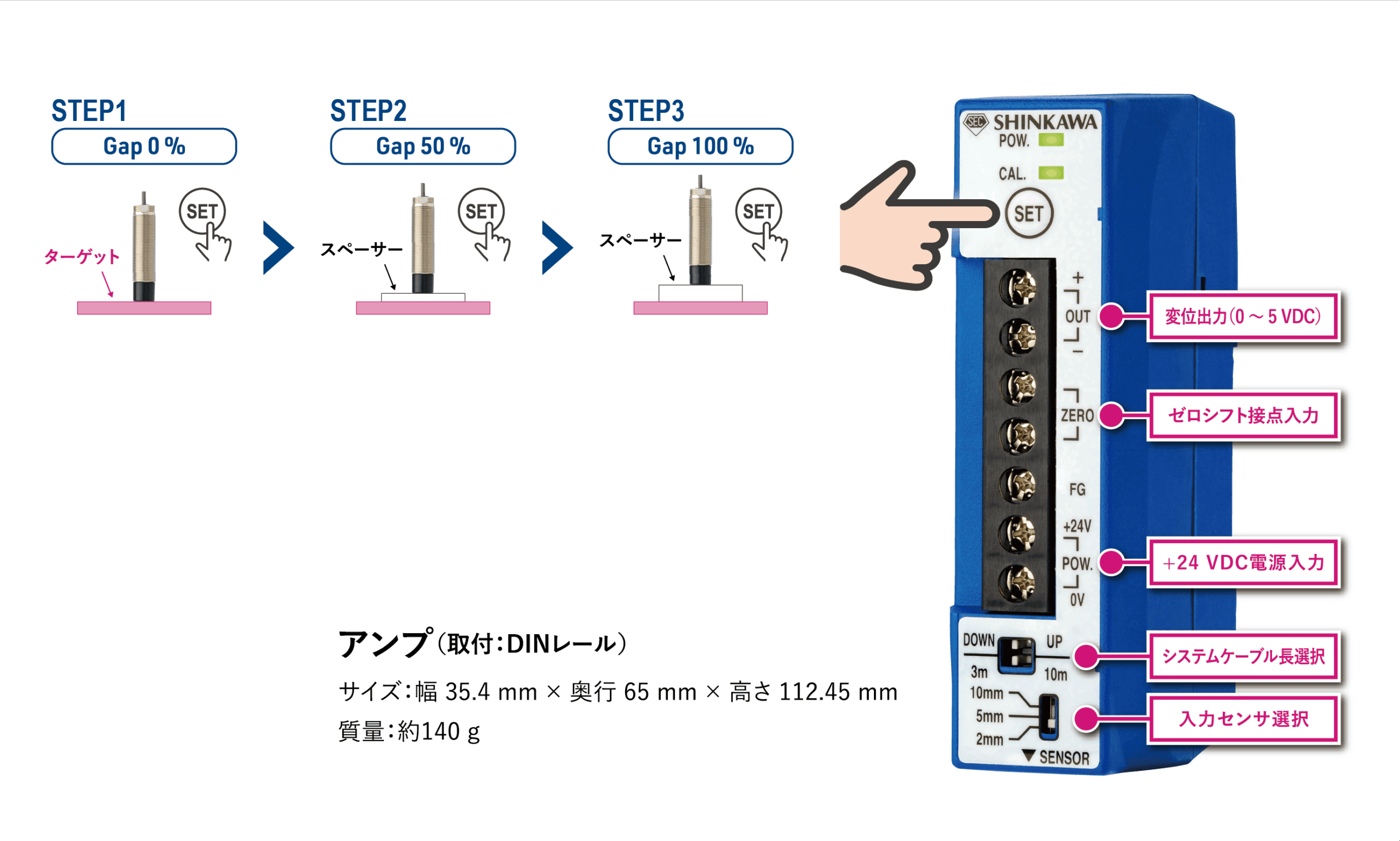 STEP1
Gap 0 %
SET
ターゲット

STEP2
Gap 50 %
SET
スペーサー

STEP3
Gap 100 %
SET
スペーサー

SEC SHINKAWA
POW.
CAL.
SET
+
OUT
−
ZERO
FG
+24V
POW.
0V
DOWN UP
3m 10m
10mm
5mm
2mm
▼SENSOR

変位出力(0 ~ 5 VDC)
ゼロシフト接点入力
+24 VDC電源入力
システムケーブル長選択
入力センサ選択

アンプ(取付:DINレール)
サイズ:幅 35.4 mm × 奥行 65 mm × 高さ 112.45 mm
質量:約140 g